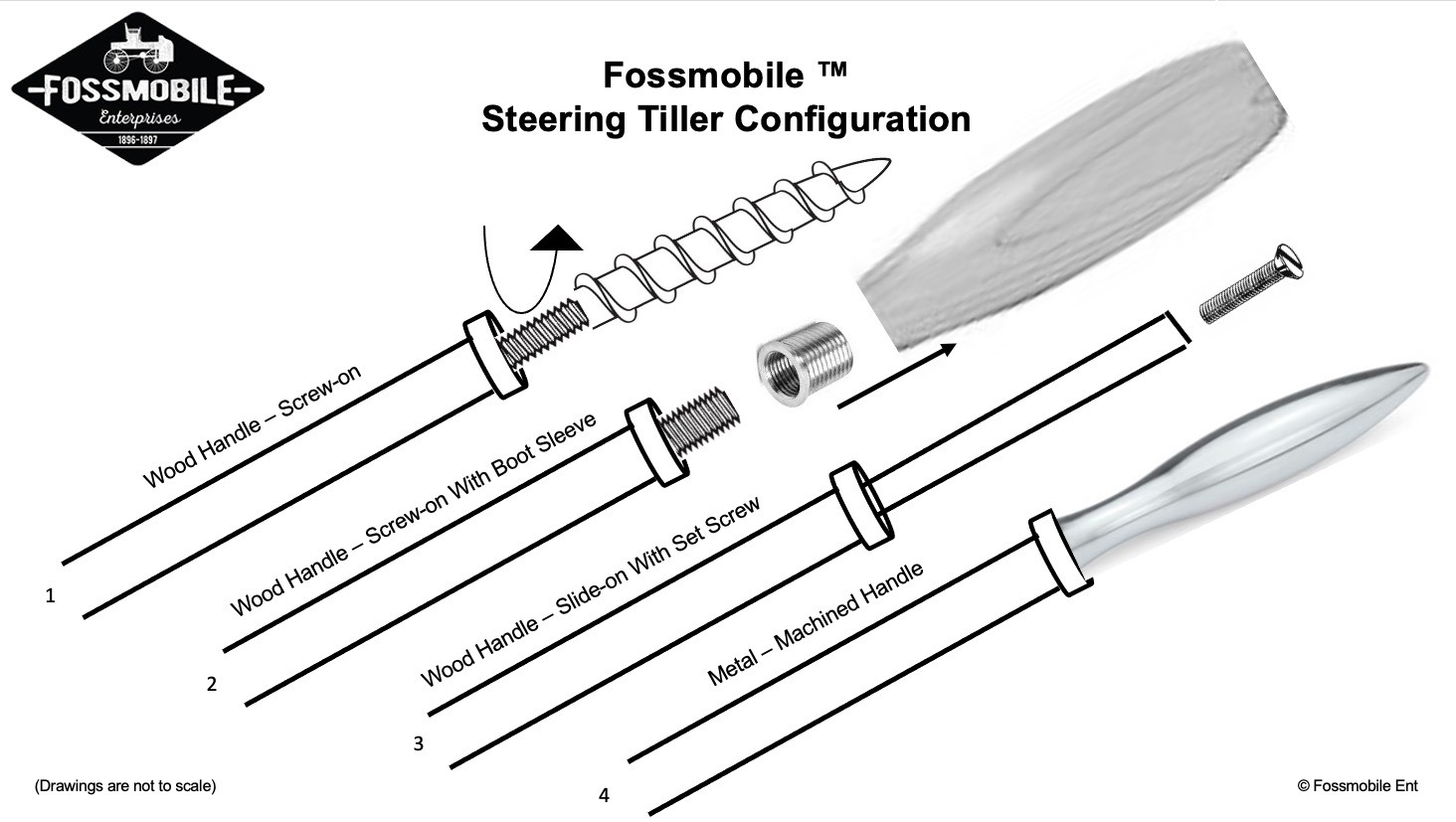 FOSSMOBILE
Enterprises
1896-1897

Fossmobile ™
Steering Tiller Configuration

Wood Handle – Screw-on
1

Wood Handle – Screw-on With Boot Sleeve
2

Wood Handle – Slide-on With Set Screw
3

Metal – Machined Handle
4

(Drawings are not to scale)

© Fossmobile Ent