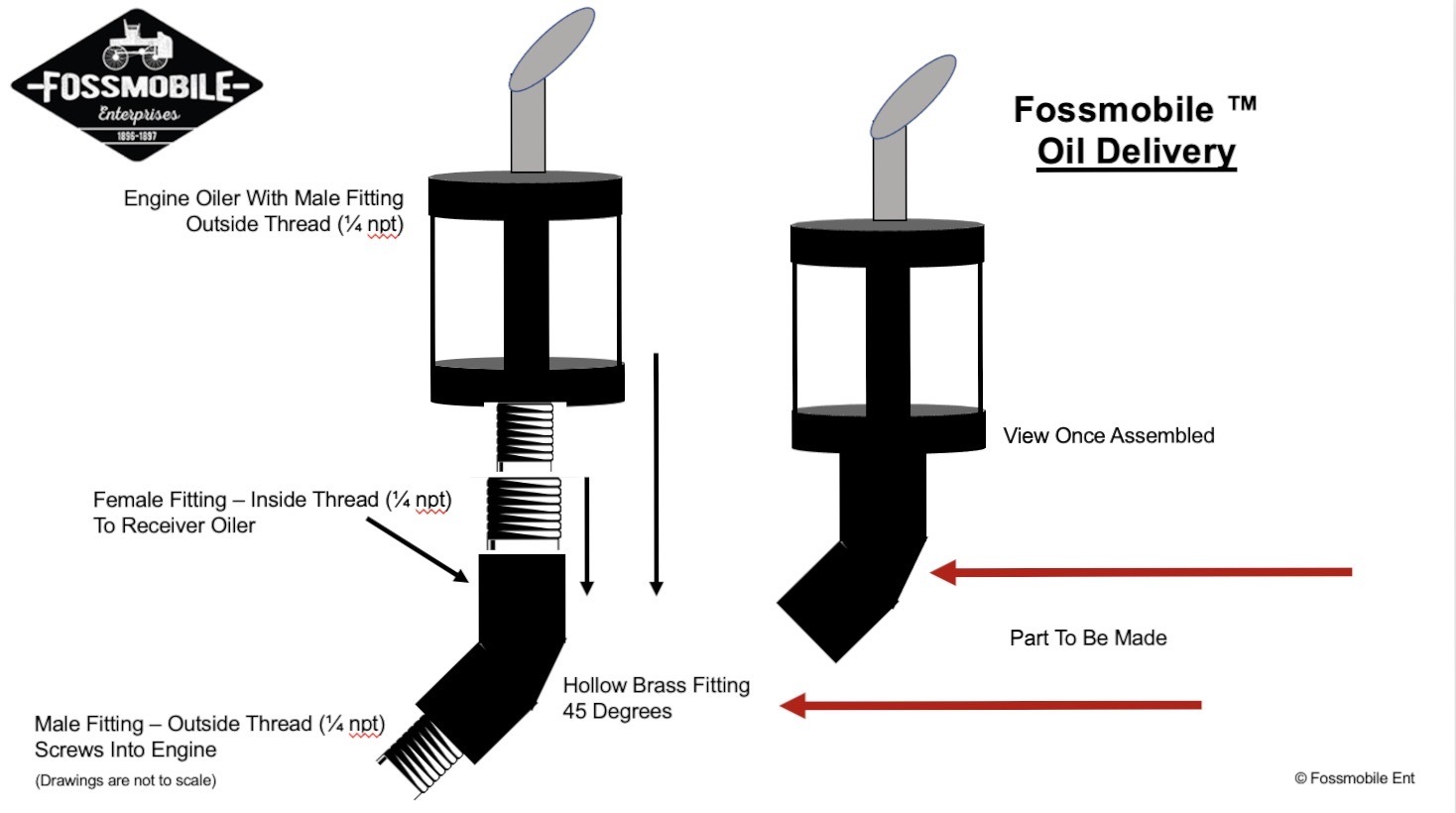 FOSSMOBILE
Enterprises
1896-1897

Fossmobile ™
Oil Delivery

Engine Oiler With Male Fitting
Outside Thread (¼ npt)

View Once Assembled

Female Fitting – Inside Thread (¼ npt)
To Receiver Oiler

Part To Be Made

Hollow Brass Fitting
45 Degrees

Male Fitting – Outside Thread (¼ npt)
Screws Into Engine

(Drawings are not to scale)

© Fossmobile Ent