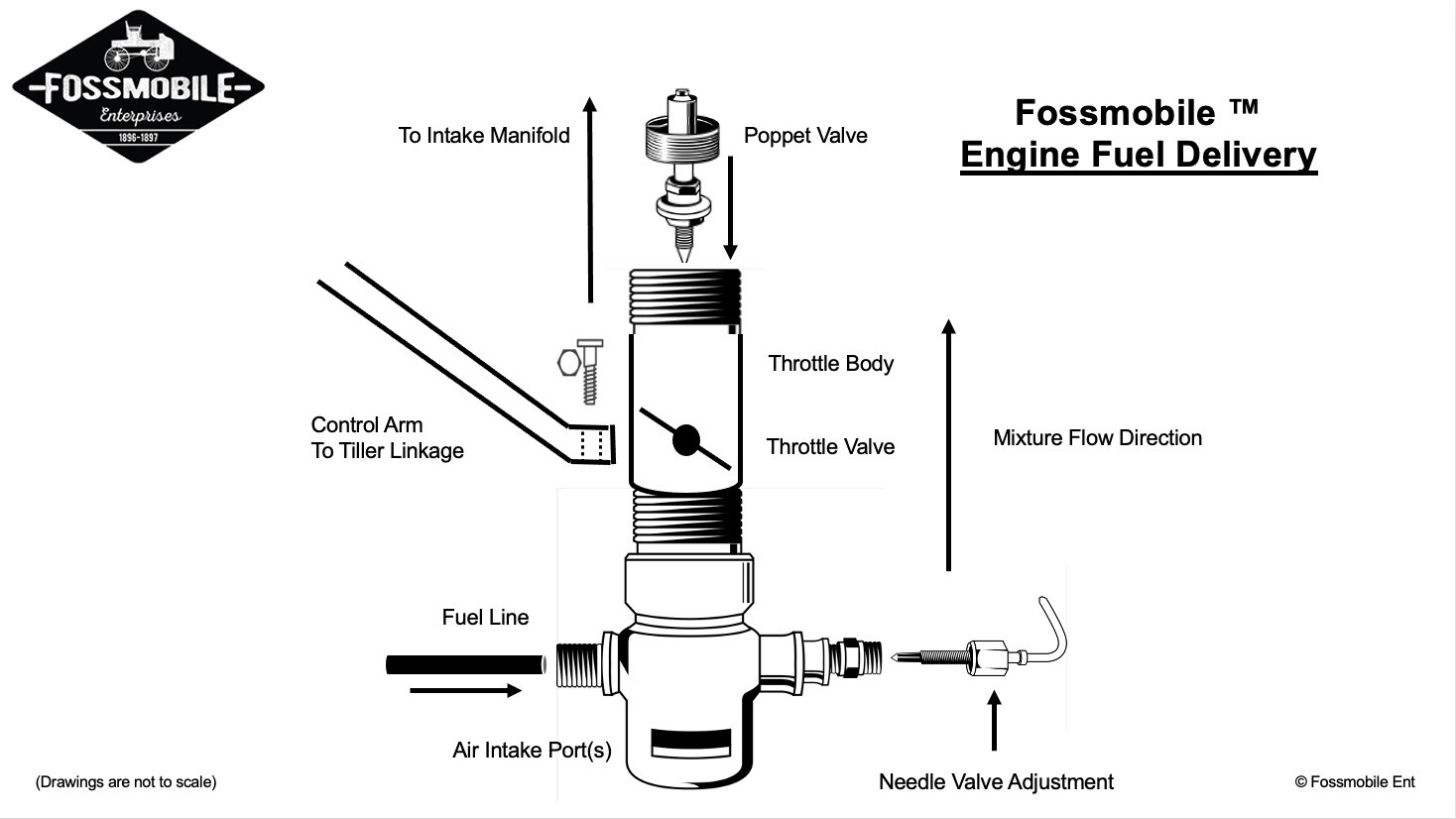 FOSSMOBILE
Enterprises
1896-1897

Fossmobile ™
Engine Fuel Delivery

To Intake Manifold

Poppet Valve

Throttle Body

Control Arm
To Tiller Linkage

Throttle Valve

Mixture Flow Direction

Fuel Line

Air Intake Port(s)

Needle Valve Adjustment

(Drawings are not to scale)

© Fossmobile Ent